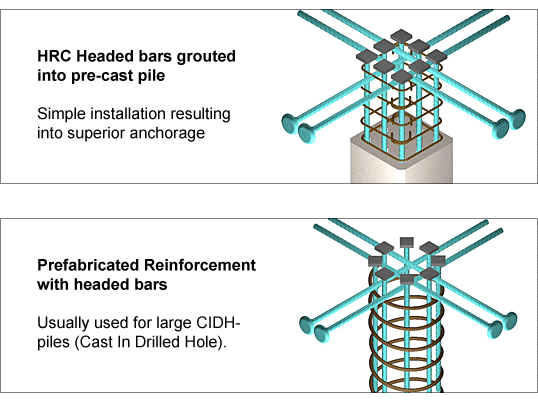 HRC Headed bars grouted into pre-cast pile

Simple installation resulting into superior anchorage

Prefabricated Reinforcement with headed bars

Usually used for large CIDH-piles (Cast In Drilled Hole).